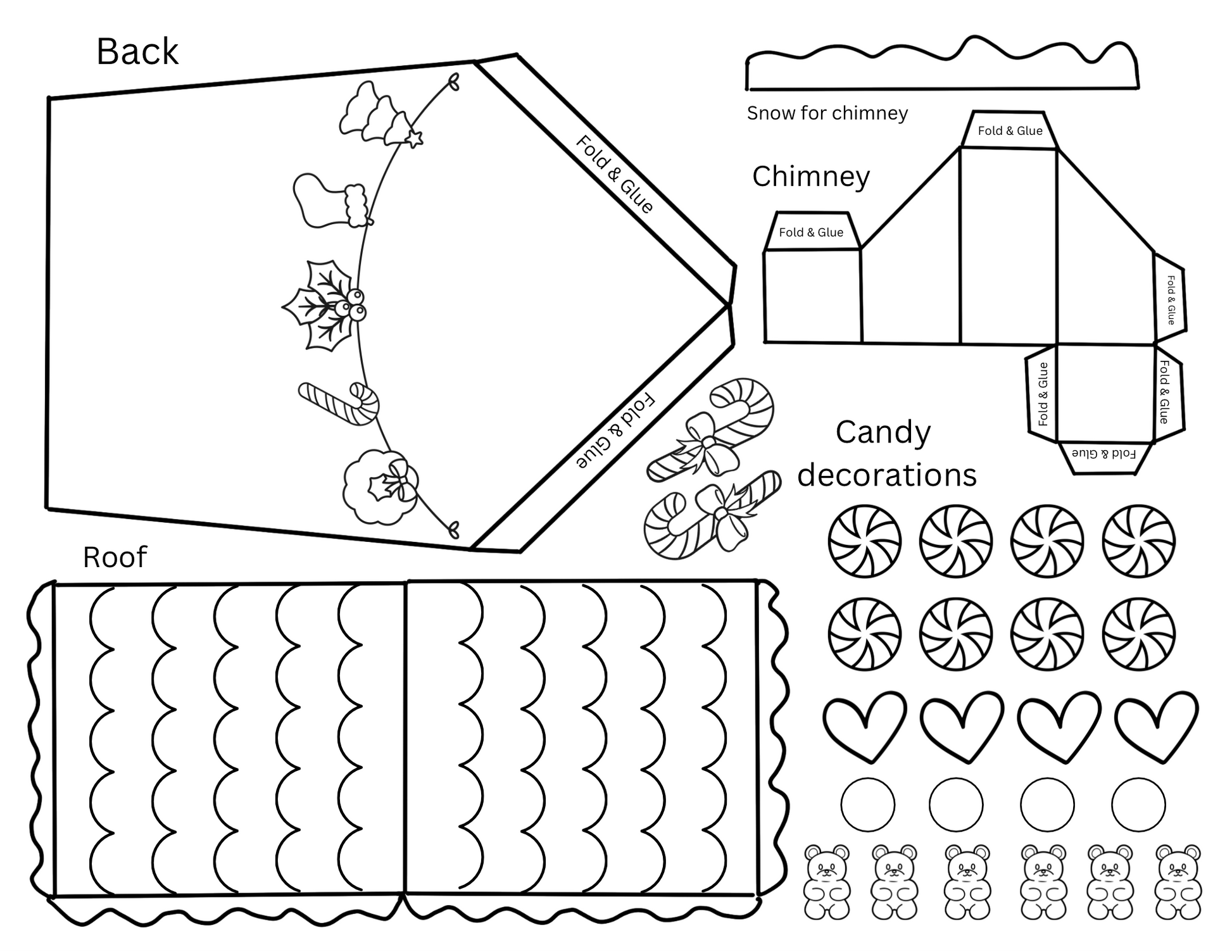 Back

Fold & Glue

Fold & Glue

Snow for chimney

Chimney

Fold & Glue

Fold & Glue

Fold & Glue

Fold & Glue

Fold & Glue

Fold & Glue

Candy decorations

Roof